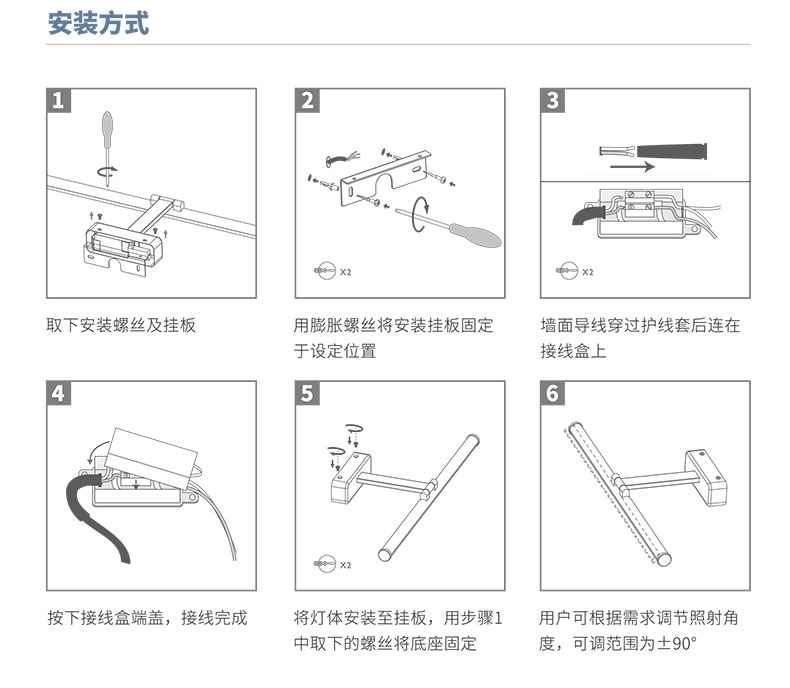 安装方式

1

取下安装螺丝及挂板

2

X2

用膨胀螺丝将安装挂板固定于设定位置

3

X2

墙面导线穿过护线套后连在接线盒上

4

按下接线盒端盖，接线完成

5

X2

将灯体安装至挂板，用步骤1中取下的螺丝将底座固定

6

用户可根据需求调节照射角度，可调范围为±90°