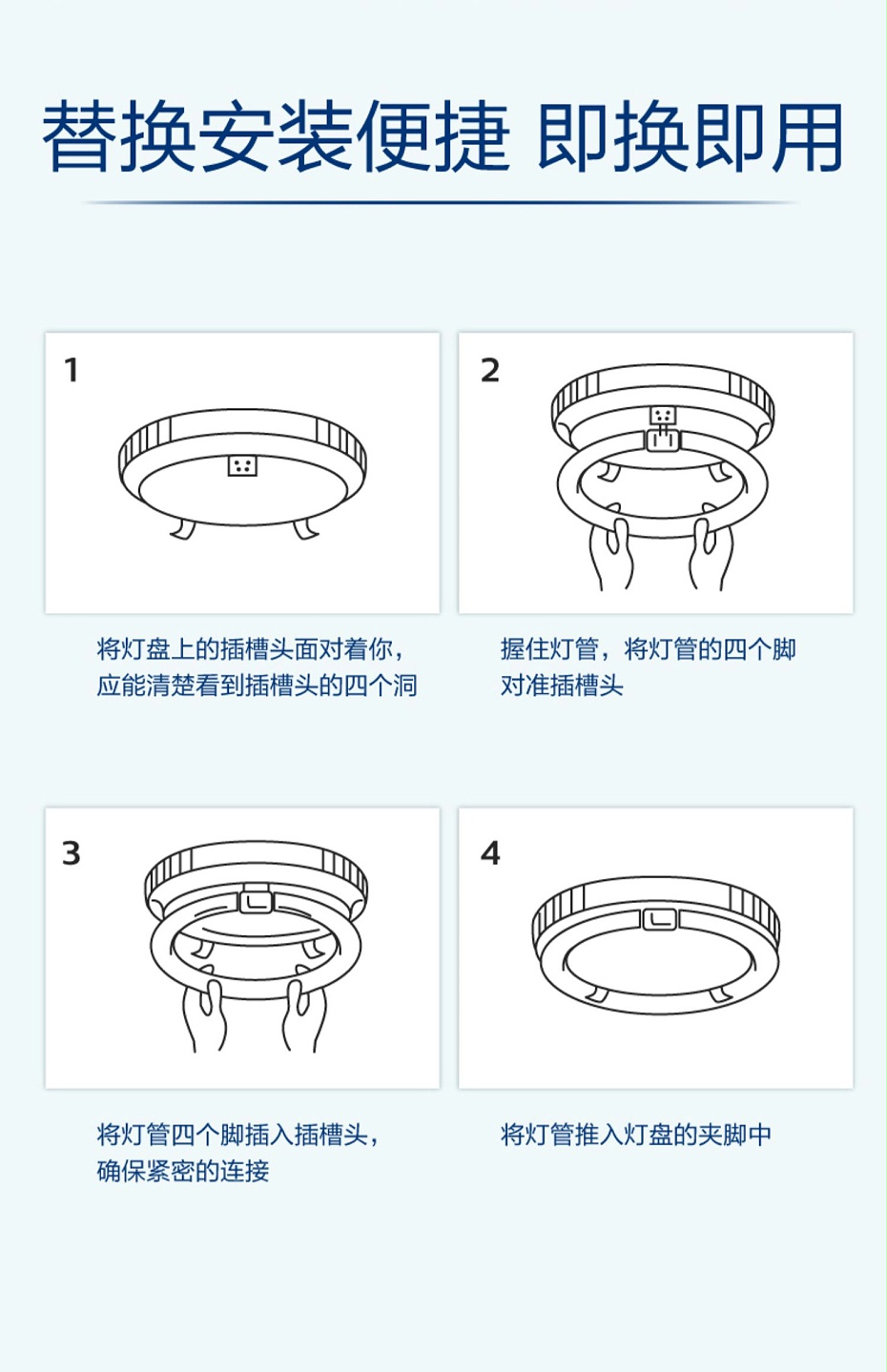 替换安装便捷 即换即用

1

将灯盘上的插槽头面对着你，应能清楚看到插槽头的四个洞

2

握住灯管，将灯管的四个脚对准插槽头

3

将灯管四个脚插入插槽头，确保紧密的连接

4

将灯管推入灯盘的夹脚中