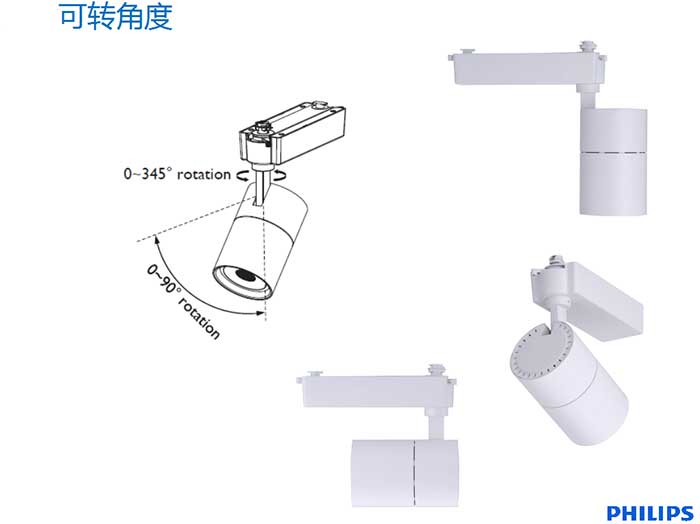 可转角度

0~345° rotation

0~90° rotation

PHILIPS